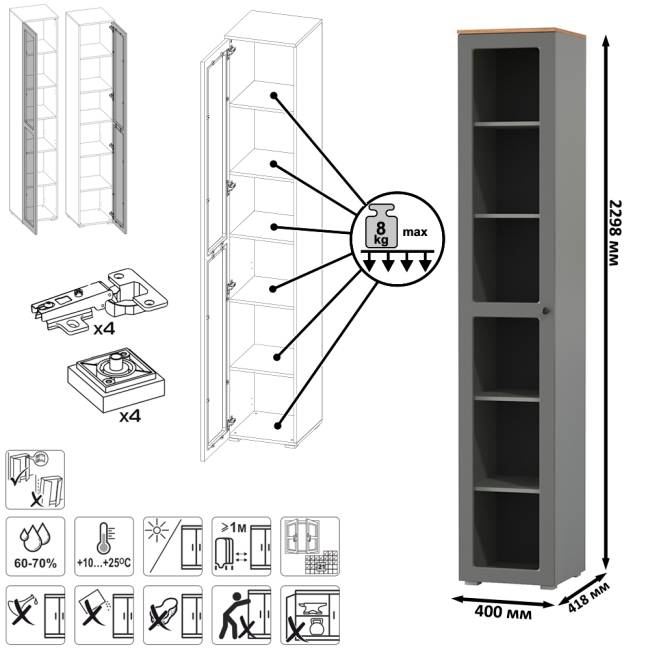 x4

x4

8 kg

max

2298 мм

400 мм

418 мм

60-70%

+10...+25°C

⩾1м